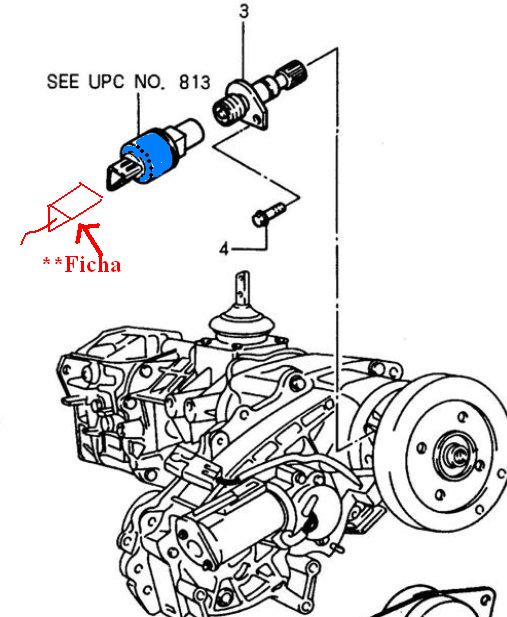 3

SEE UPC NO. 813

4

**Ficha